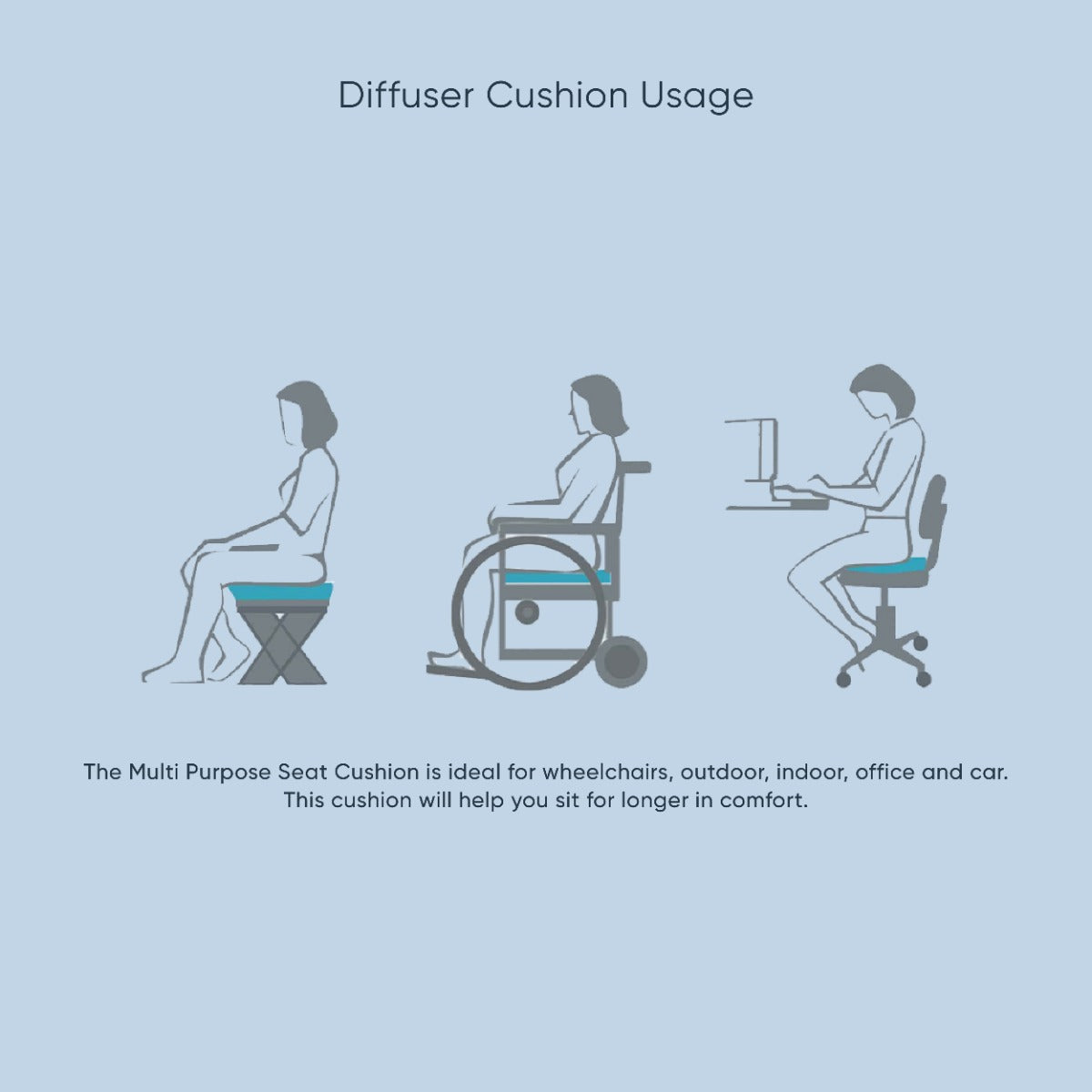 Diffuser Cushion Usage

The Multi Purpose Seat Cushion is ideal for wheelchairs, outdoor, indoor, office and car. This cushion will help you sit for longer in comfort.