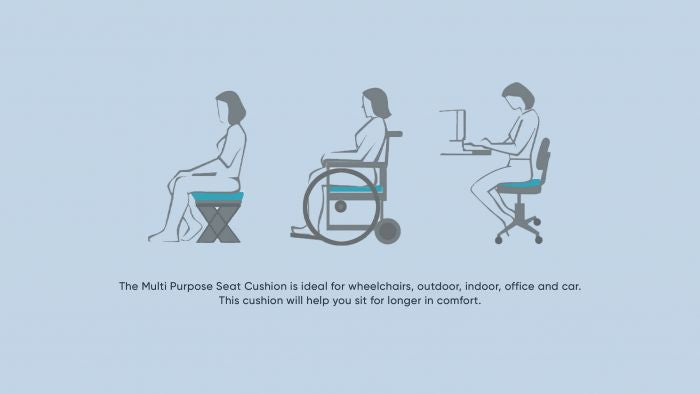 The Multi Purpose Seat Cushion is ideal for wheelchairs, outdoor, indoor, office and car.
This cushion will help you sit for longer in comfort.